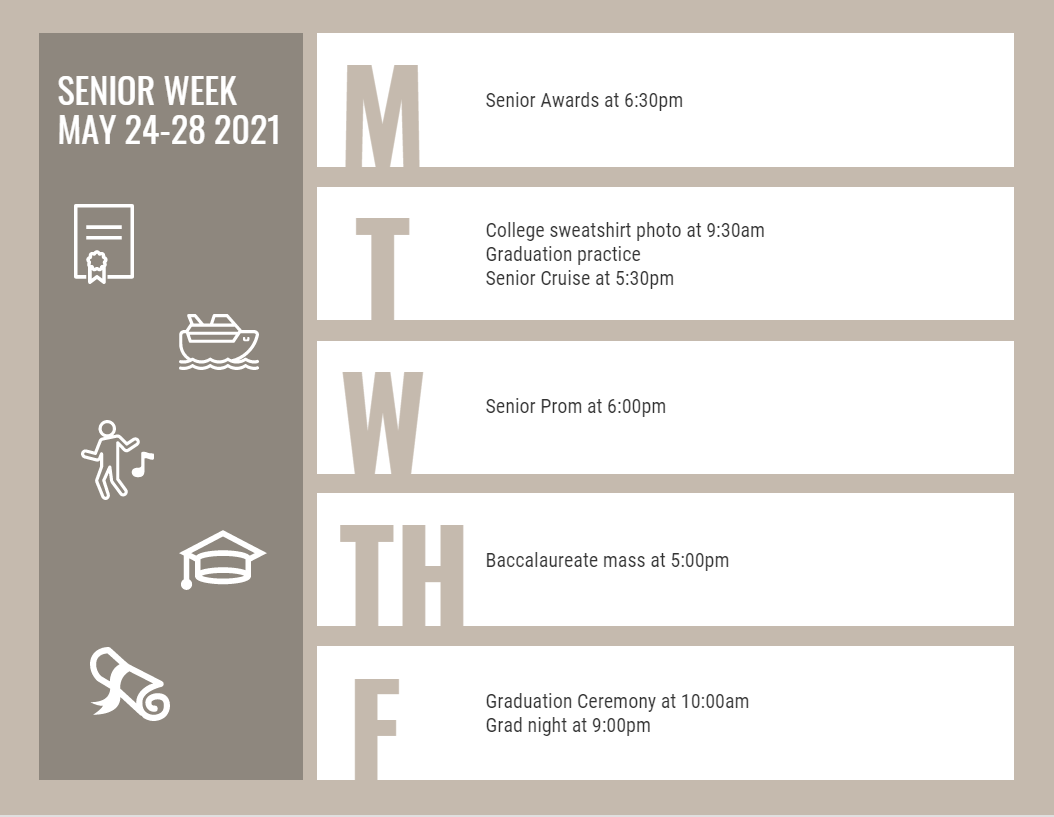 SENIOR WEEK
MAY 24-28 2021

M
Senior Awards at 6:30pm

T
College sweatshirt photo at 9:30am
Graduation practice
Senior Cruise at 5:30pm

W
Senior Prom at 6:00pm

TH
Baccalaureate mass at 5:00pm

F
Graduation Ceremony at 10:00am
Grad night at 9:00pm