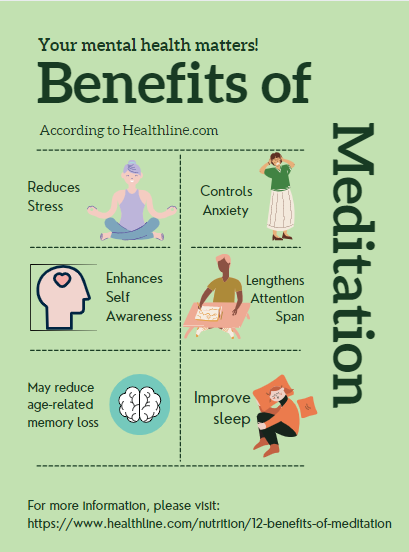 Your mental health matters!

Benefits of

Meditation

According to Healthline.com

Reduces Stress

Controls Anxiety

Enhances Self Awareness

Lengthens Attention Span

May reduce age-related memory loss

Improve sleep

For more information, please visit:
https://www.healthline.com/nutrition/12-benefits-of-meditation